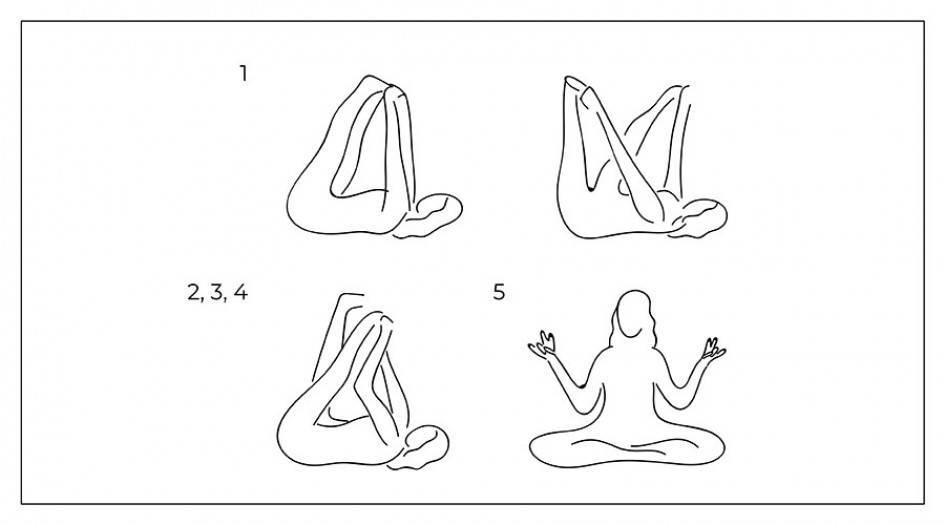 1

2, 3, 4

5