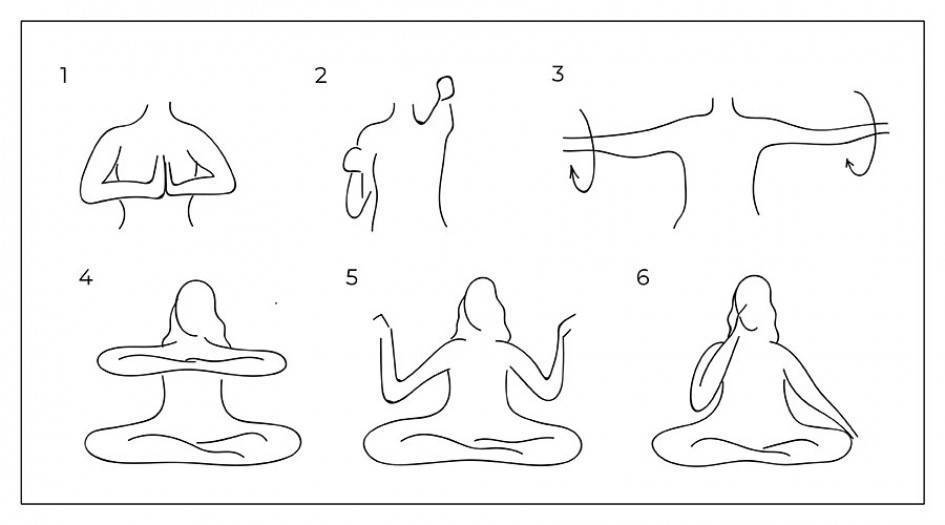 1

2

3

4

5

6