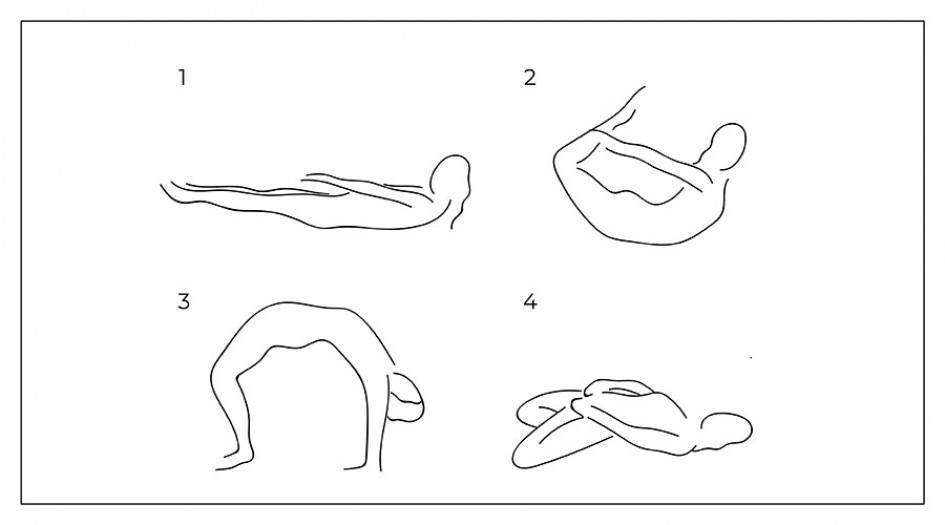 1

2

3

4