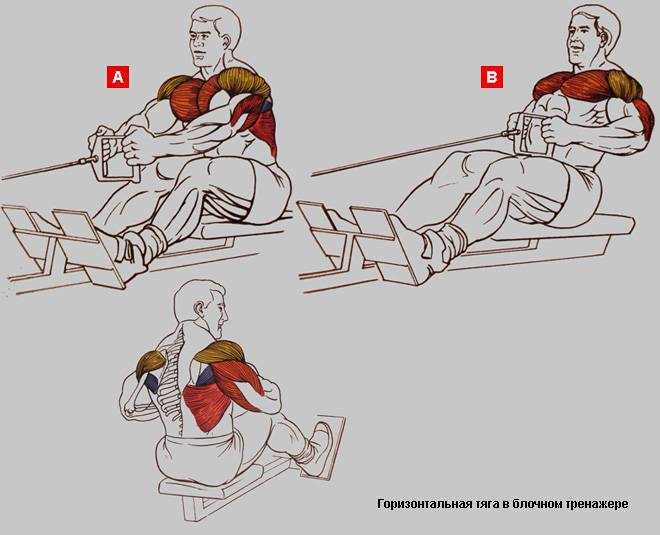 A

B

Горизонтальная тяга в блочном тренажере